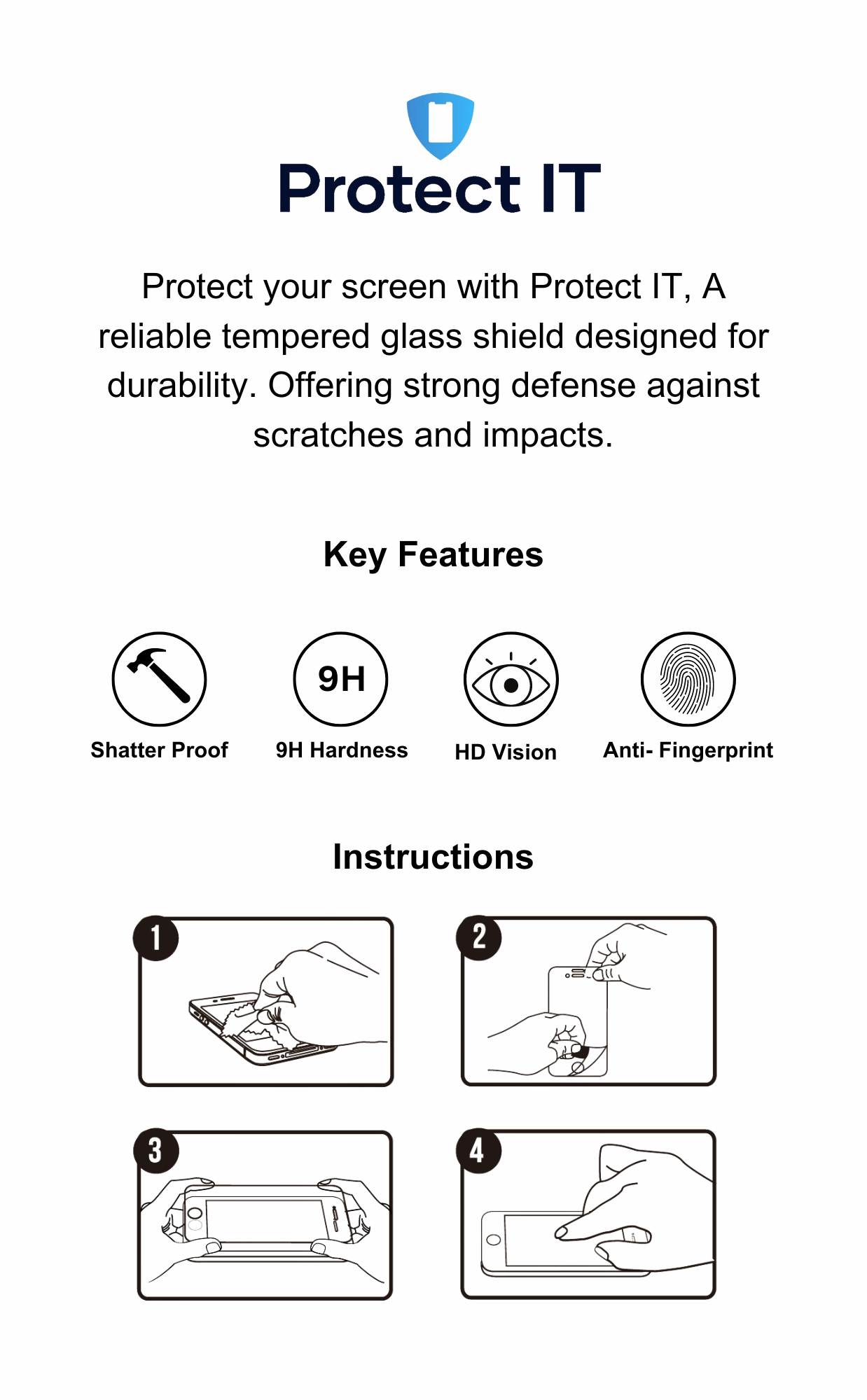 Protect IT

Protect your screen with Protect IT, A reliable tempered glass shield designed for durability. Offering strong defense against scratches and impacts.

Key Features

9H

Shatter Proof

9H Hardness

HD Vision

Anti- Fingerprint

Instructions

1

2

3

4